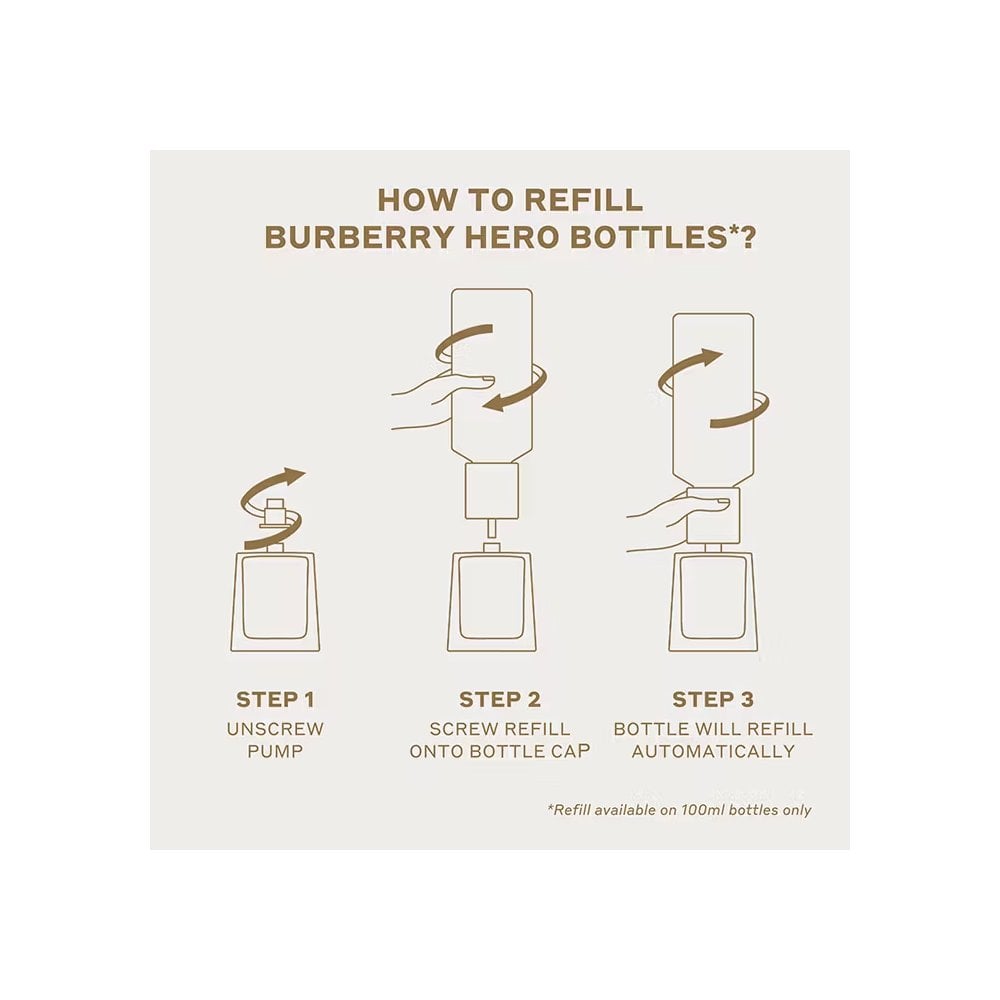 HOW TO REFILL
BURBERRY HERO BOTTLES*?

STEP 1
UNSCREW PUMP

STEP 2
SCREW REFILL ONTO BOTTLE CAP

STEP 3
BOTTLE WILL REFILL AUTOMATICALLY

*Refill available on 100ml bottles only